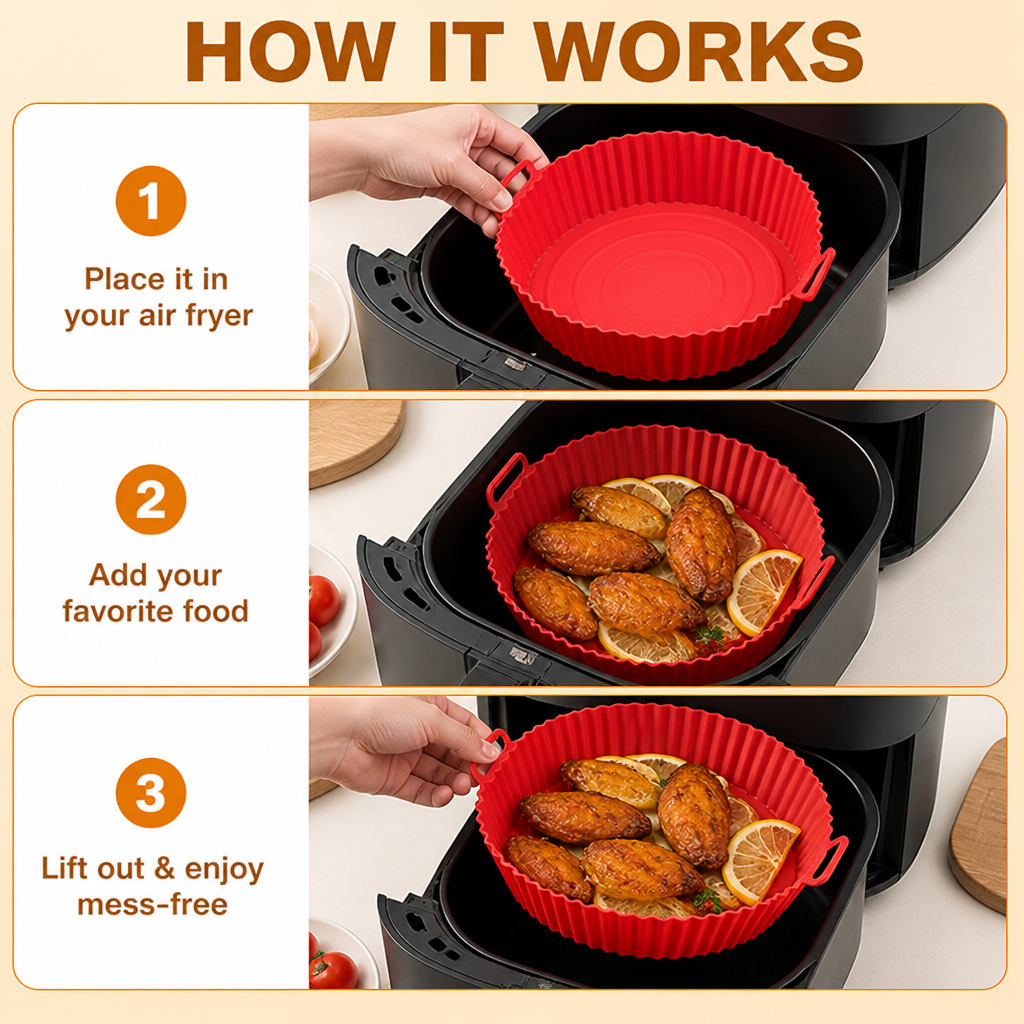 HOW IT WORKS

1

Place it in your air fryer

2

Add your favorite food

3

Lift out & enjoy mess-free