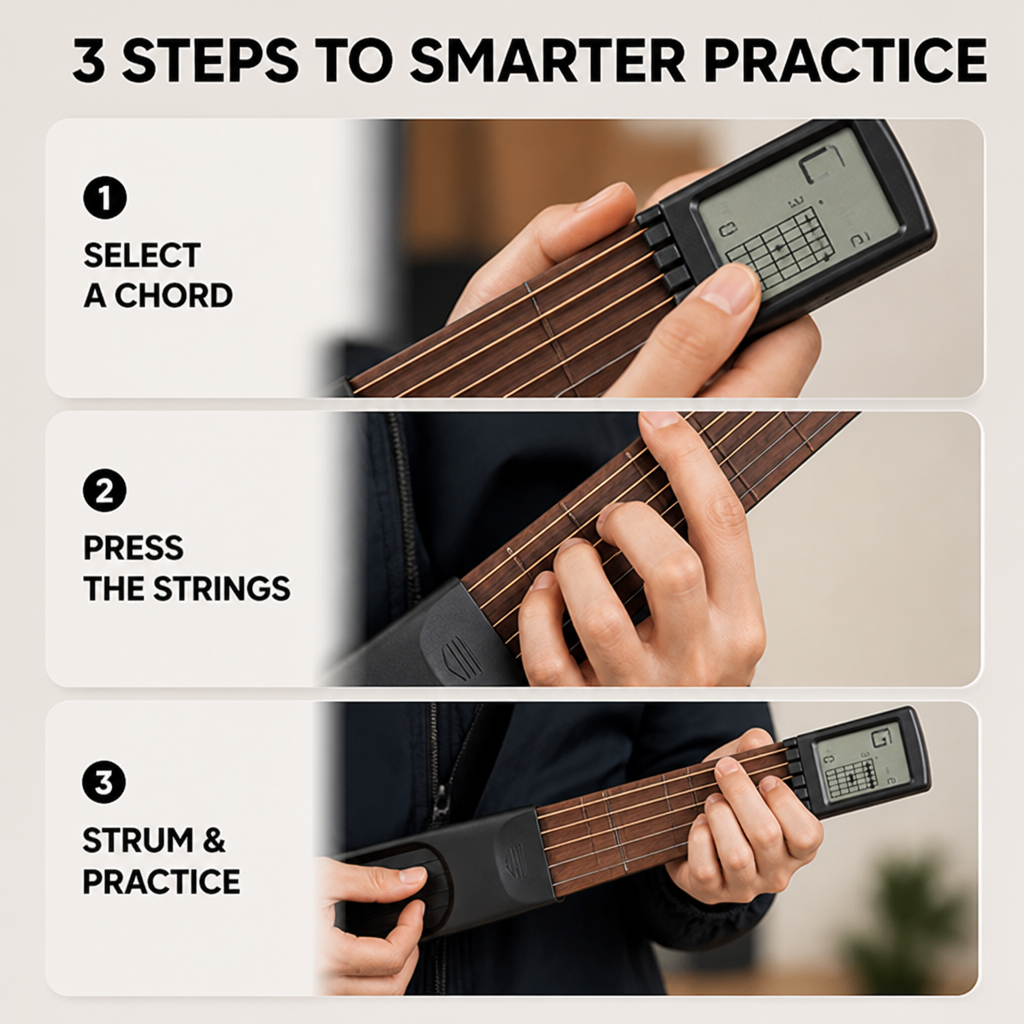 3 STEPS TO SMARTER PRACTICE

1
SELECT A CHORD

2
PRESS THE STRINGS

3
STRUM & PRACTICE