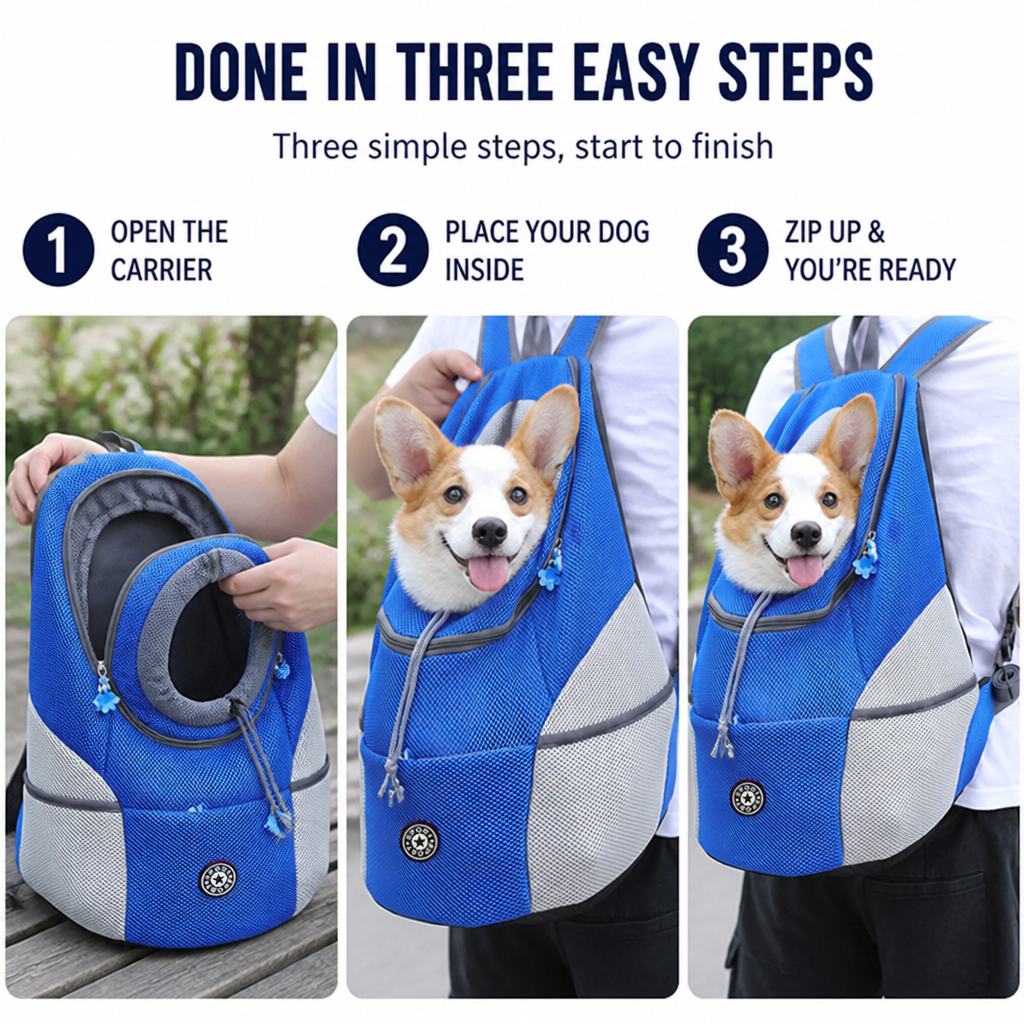 DONE IN THREE EASY STEPS

Three simple steps, start to finish

1 OPEN THE CARRIER

2 PLACE YOUR DOG INSIDE

3 ZIP UP & YOU'RE READY