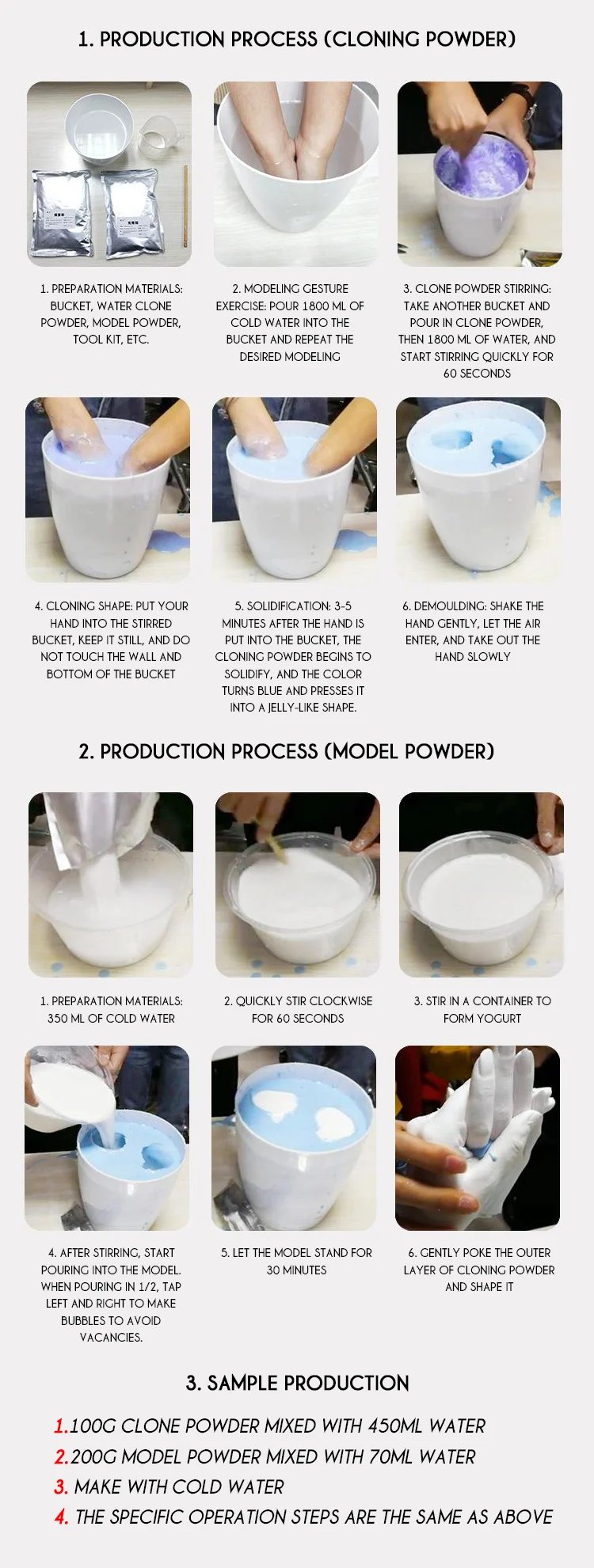 1. PRODUCTION PROCESS (CLONING POWDER)

1. PREPARATION MATERIALS: BUCKET, WATER CLONE POWDER, MODEL POWDER, TOOL KIT, ETC.

2. MODELING GESTURE EXERCISE: POUR 1800 ML OF COLD WATER INTO THE BUCKET AND REPEAT THE DESIRED MODELING

3. CLONE POWDER STIRRING: TAKE ANOTHER BUCKET AND POUR IN CLONE POWDER, THEN 1800 ML OF WATER, AND START STIRRING QUICKLY FOR 60 SECONDS

4. CLONING SHAPE: PUT YOUR HAND INTO THE STIRRED BUCKET, KEEP IT STILL, AND DO NOT TOUCH THE WALL AND BOTTOM OF THE BUCKET

5. SOLIDIFICATION: 3-5 MINUTES AFTER THE HAND IS PUT INTO THE BUCKET, THE CLONING POWDER BEGINS TO SOLIDIFY, AND THE COLOR TURNS BLUE AND PRESSES IT INTO A JELLY-LIKE SHAPE.

6. DEMOULDING: SHAKE THE HAND GENTLY, LET THE AIR ENTER, AND TAKE OUT THE HAND SLOWLY

2. PRODUCTION PROCESS (MODEL POWDER)

1. PREPARATION MATERIALS: 350 ML OF COLD WATER

2. QUICKLY STIR CLOCKWISE FOR 60 SECONDS

3. STIR IN A CONTAINER TO FORM YOGURT

4. AFTER STIRRING, START POURING INTO THE MODEL. WHEN POURING IN 1/2, TAP LEFT AND RIGHT TO MAKE BUBBLES TO AVOID VACANCIES.

5. LET THE MODEL STAND FOR 30 MINUTES

6. GENTLY POKE THE OUTER LAYER OF CLONING POWDER AND SHAPE IT

3. SAMPLE PRODUCTION

1.100G CLONE POWDER MIXED WITH 450ML WATER
2.200G MODEL POWDER MIXED WITH 70ML WATER
3. MAKE WITH COLD WATER
4. THE SPECIFIC OPERATION STEPS ARE THE SAME AS ABOVE