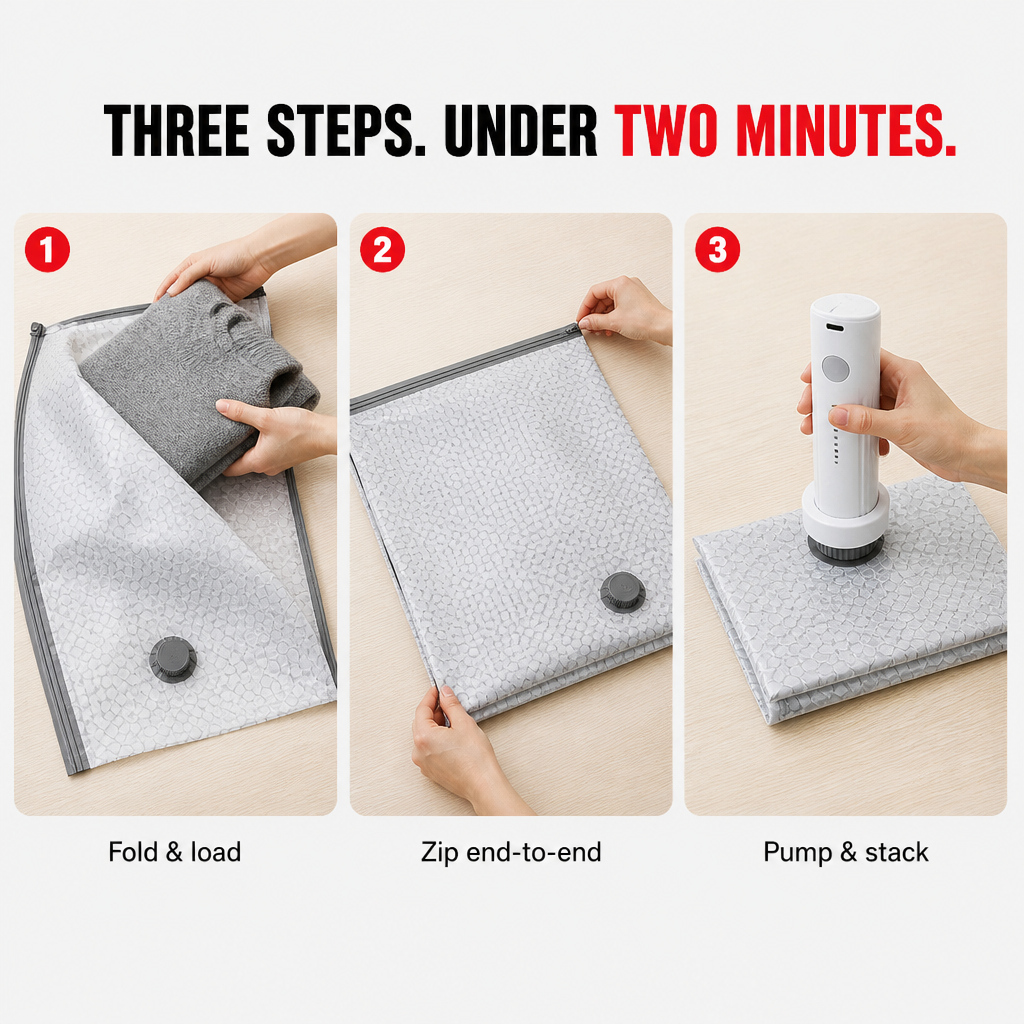 THREE STEPS. UNDER TWO MINUTES.

1

Fold & load

2

Zip end-to-end

3

Pump & stack