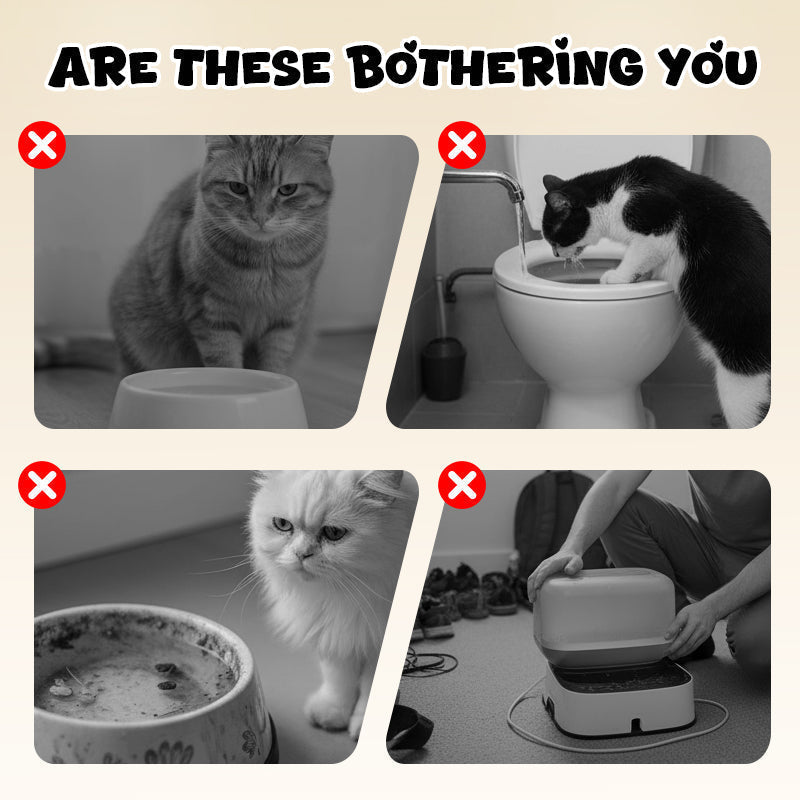 ARE THESE BOTHERING YOU