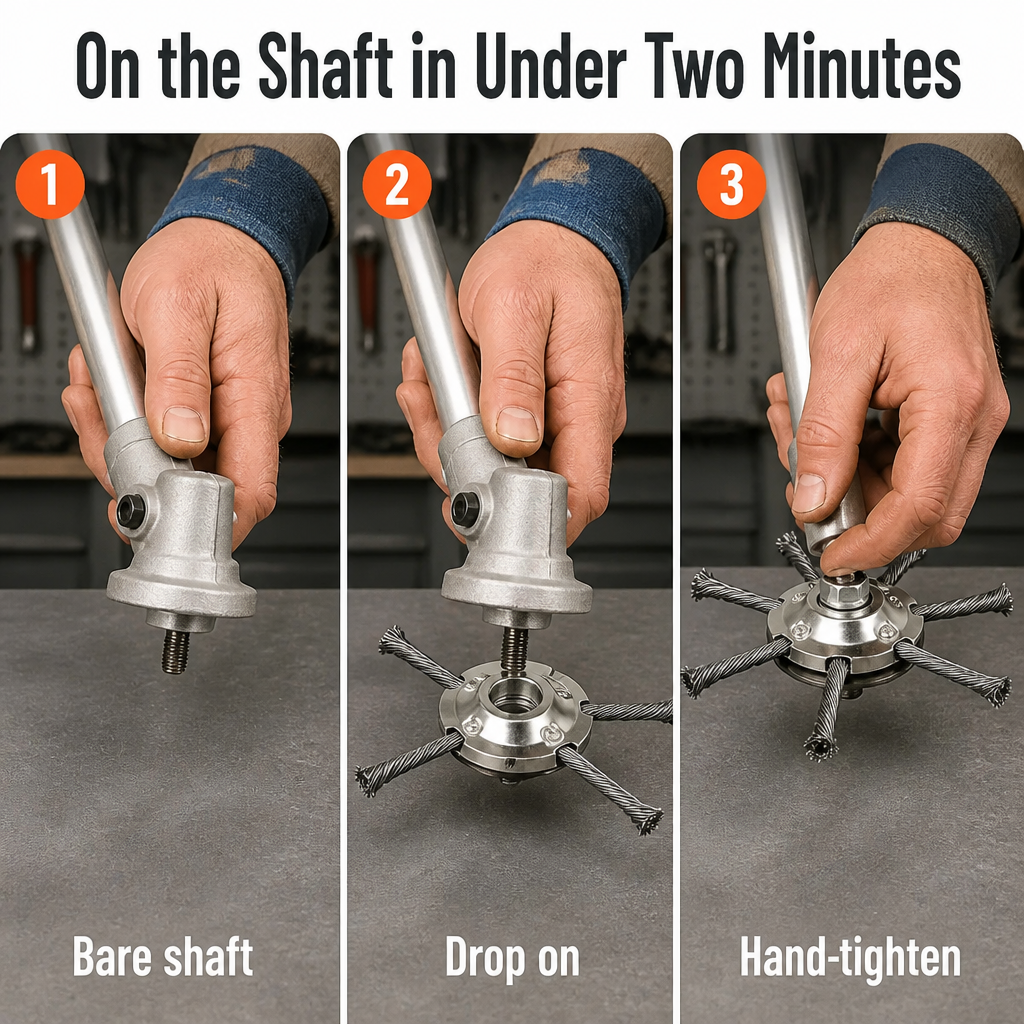 On the Shaft in Under Two Minutes

1

Bare shaft

2

Drop on

3

Hand-tighten