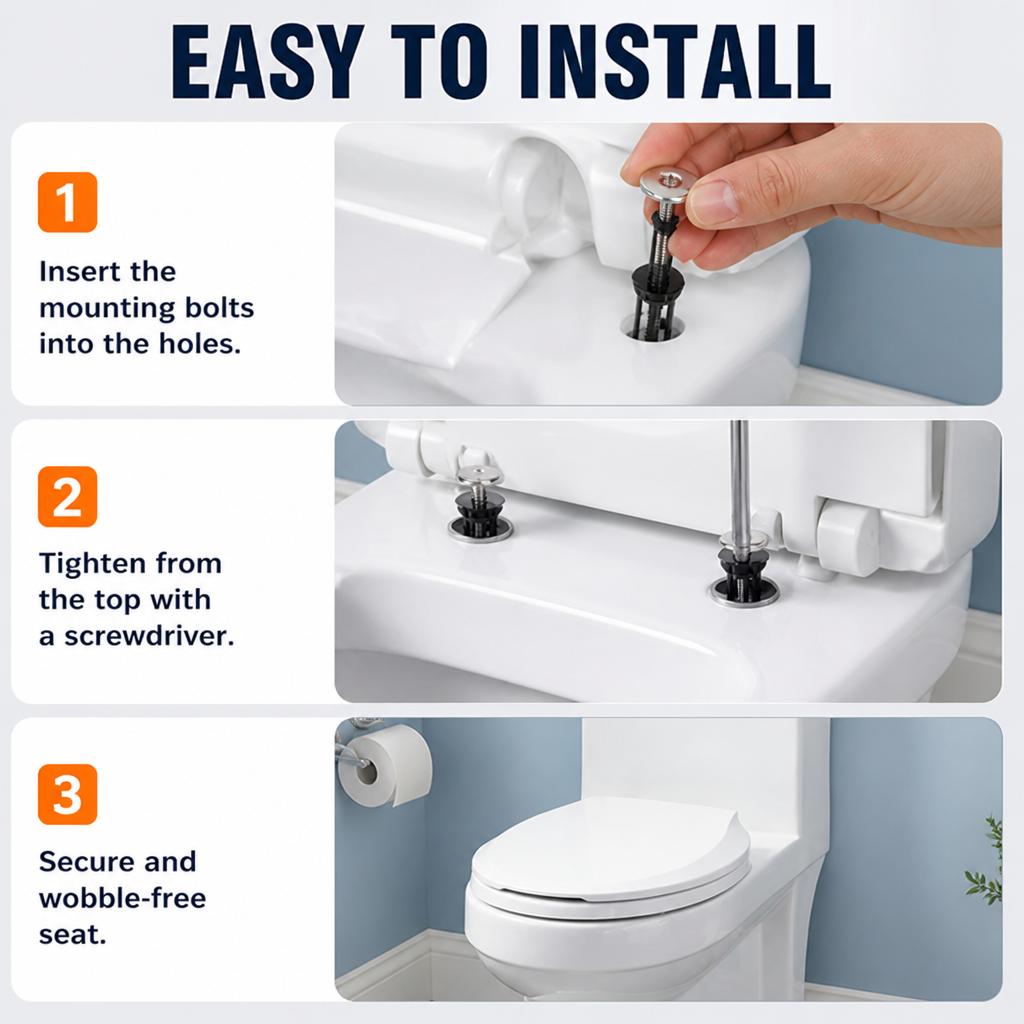 EASY TO INSTALL

1

Insert the mounting bolts into the holes.

2

Tighten from the top with a screwdriver.

3

Secure and wobble-free seat.